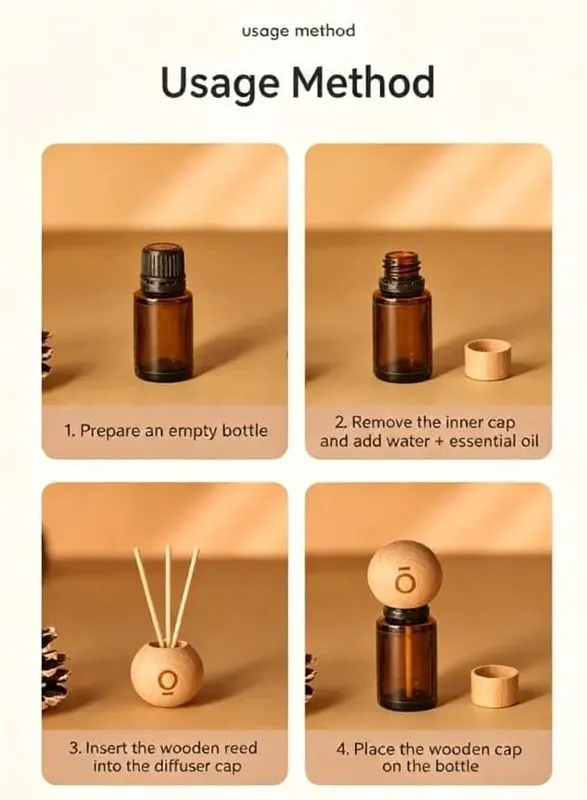 usage method

Usage Method

1. Prepare an empty bottle

2. Remove the inner cap and add water + essential oil

3. Insert the wooden reed into the diffuser cap

4. Place the wooden cap on the bottle