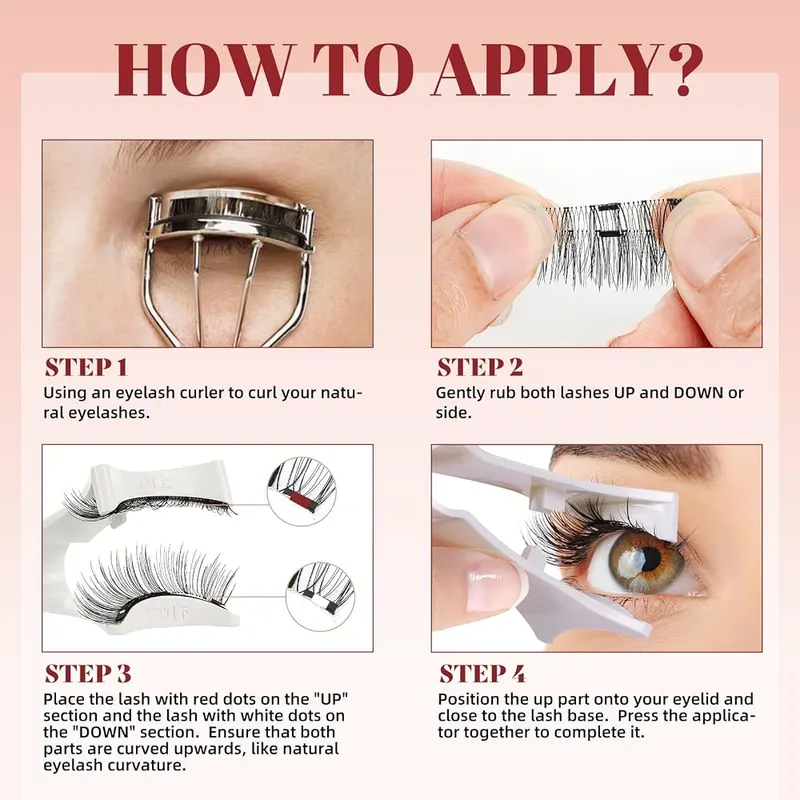 HOW TO APPLY?

STEP 1
Using an eyelash curler to curl your natural eyelashes.

STEP 2
Gently rub both lashes UP and DOWN or side.

STEP 3
Place the lash with red dots on the "UP" section and the lash with white dots on the "DOWN" section. Ensure that both parts are curved upwards, like natural eyelash curvature.

STEP 4
Position the up part onto your eyelid and close to the lash base. Press the applicator together to complete it.