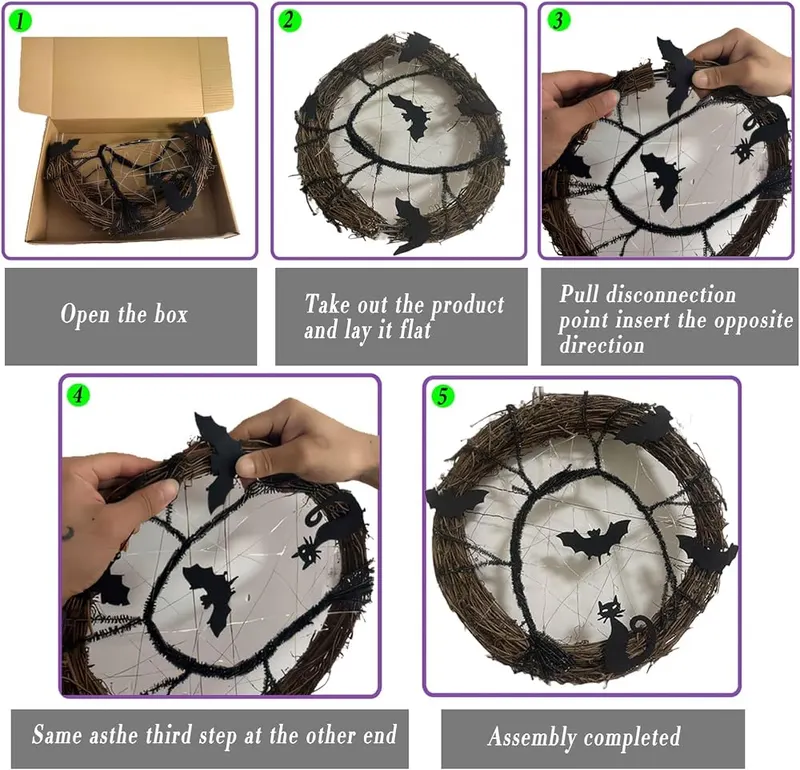 1

Open the box

2

Take out the product and lay it flat

3

Pull disconnection point insert the opposite direction

4

Same asthe third step at the other end

5

Assembly completed